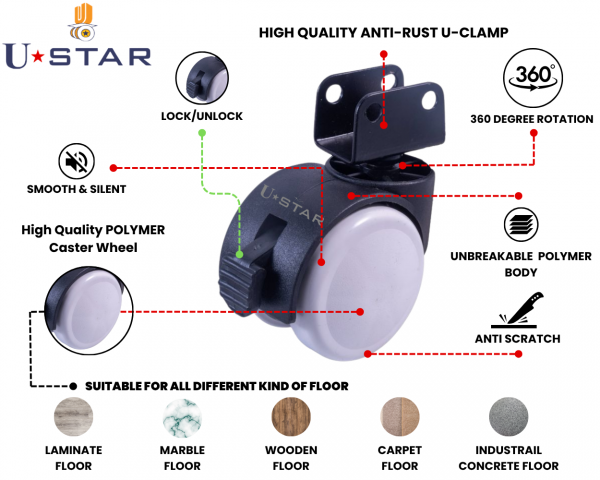 U★STAR

HIGH QUALITY ANTI-RUST U-CLAMP

LOCK/UNLOCK

360°

360 DEGREE ROTATION

SMOOTH & SILENT

U★STAR

High Quality POLYMER Caster Wheel

UNBREAKABLE POLYMER BODY

ANTI SCRATCH

SUITABLE FOR ALL DIFFERENT KIND OF FLOOR

LAMINATE FLOOR

MARBLE FLOOR

WOODEN FLOOR

CARPET FLOOR

INDUSTRAIL CONCRETE FLOOR