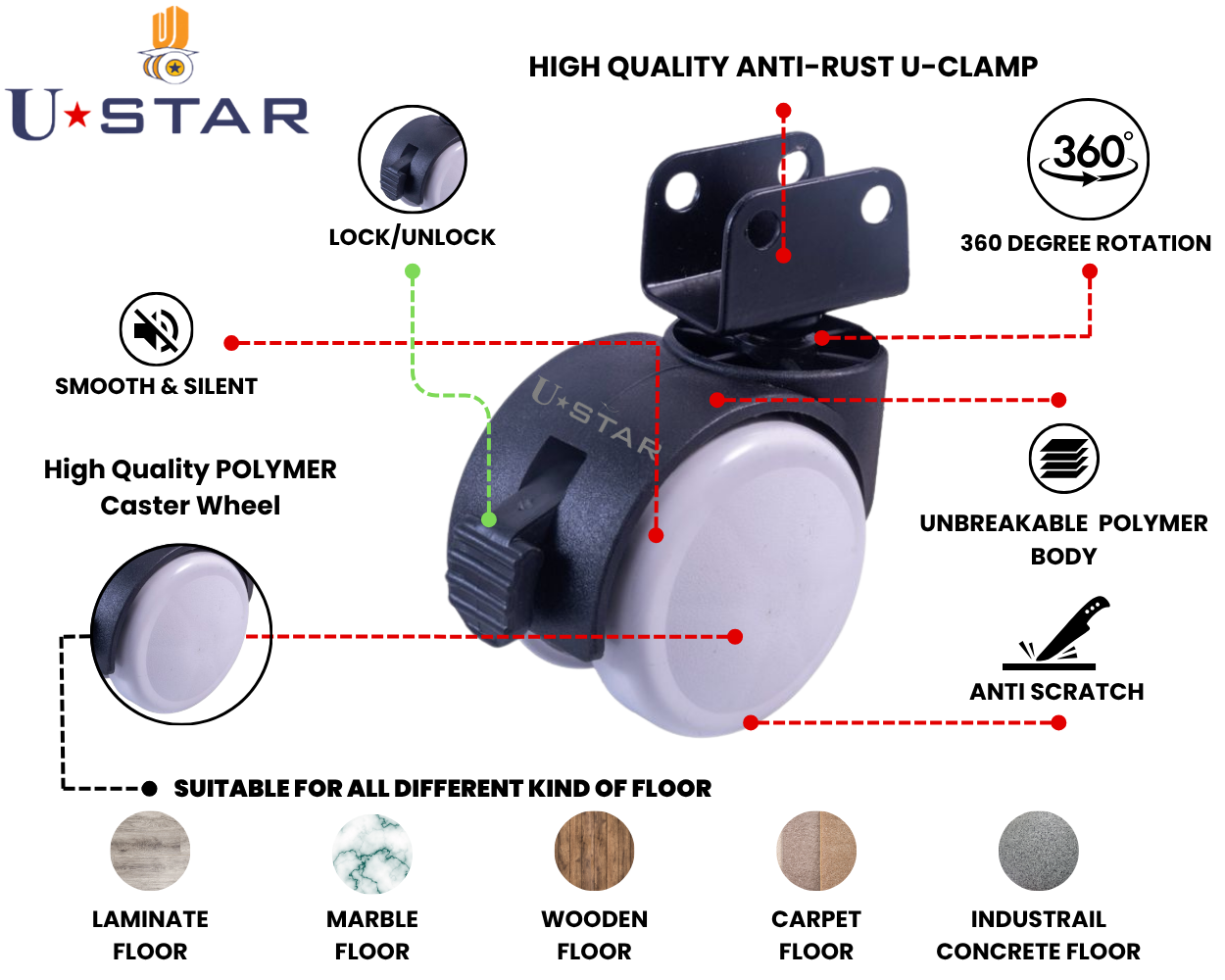 U★STAR

HIGH QUALITY ANTI-RUST U-CLAMP

LOCK/UNLOCK

360°

360 DEGREE ROTATION

SMOOTH & SILENT

U★STAR

High Quality POLYMER Caster Wheel

UNBREAKABLE POLYMER BODY

ANTI SCRATCH

SUITABLE FOR ALL DIFFERENT KIND OF FLOOR

LAMINATE FLOOR

MARBLE FLOOR

WOODEN FLOOR

CARPET FLOOR

INDUSTRAIL CONCRETE FLOOR