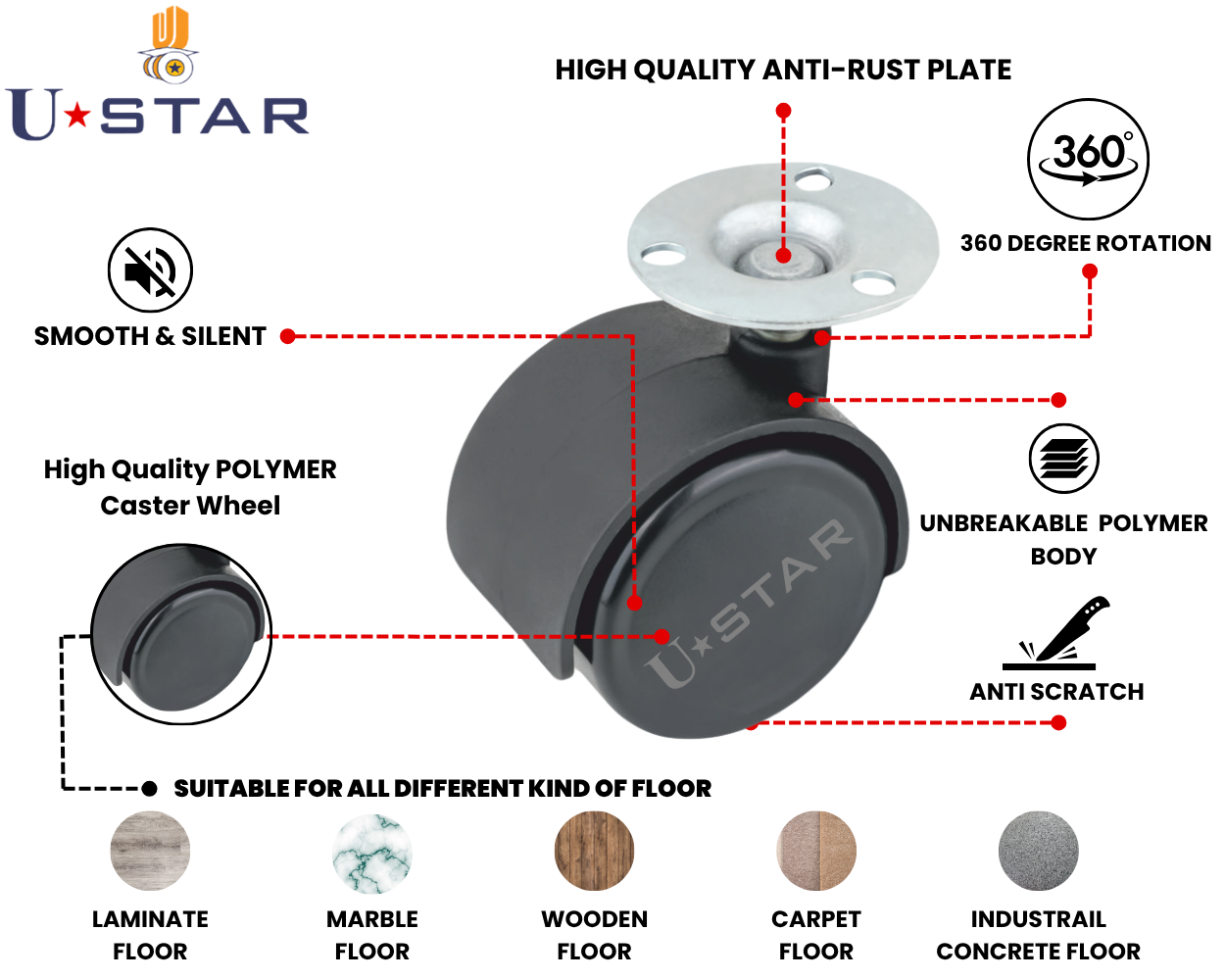 U★STAR

HIGH QUALITY ANTI-RUST PLATE

360°

360 DEGREE ROTATION

SMOOTH & SILENT

High Quality POLYMER Caster Wheel

UNBREAKABLE POLYMER BODY

U★STAR

ANTI SCRATCH

SUITABLE FOR ALL DIFFERENT KIND OF FLOOR

LAMINATE FLOOR

MARBLE FLOOR

WOODEN FLOOR

CARPET FLOOR

INDUSTRAIL CONCRETE FLOOR