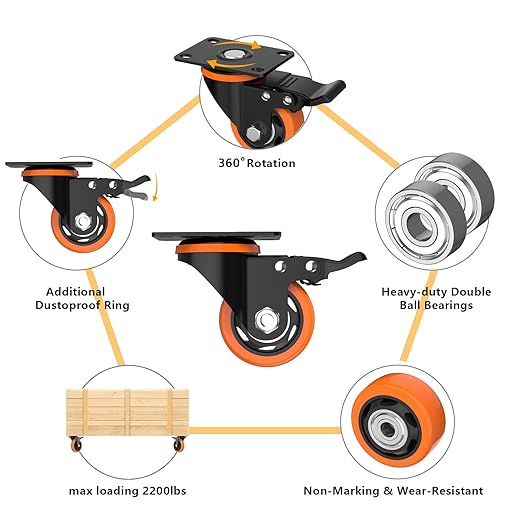 360° Rotation

Additional Dustoproof Ring

Heavy-duty Double Ball Bearings

max loading 2200lbs

Non-Marking & Wear-Resistant